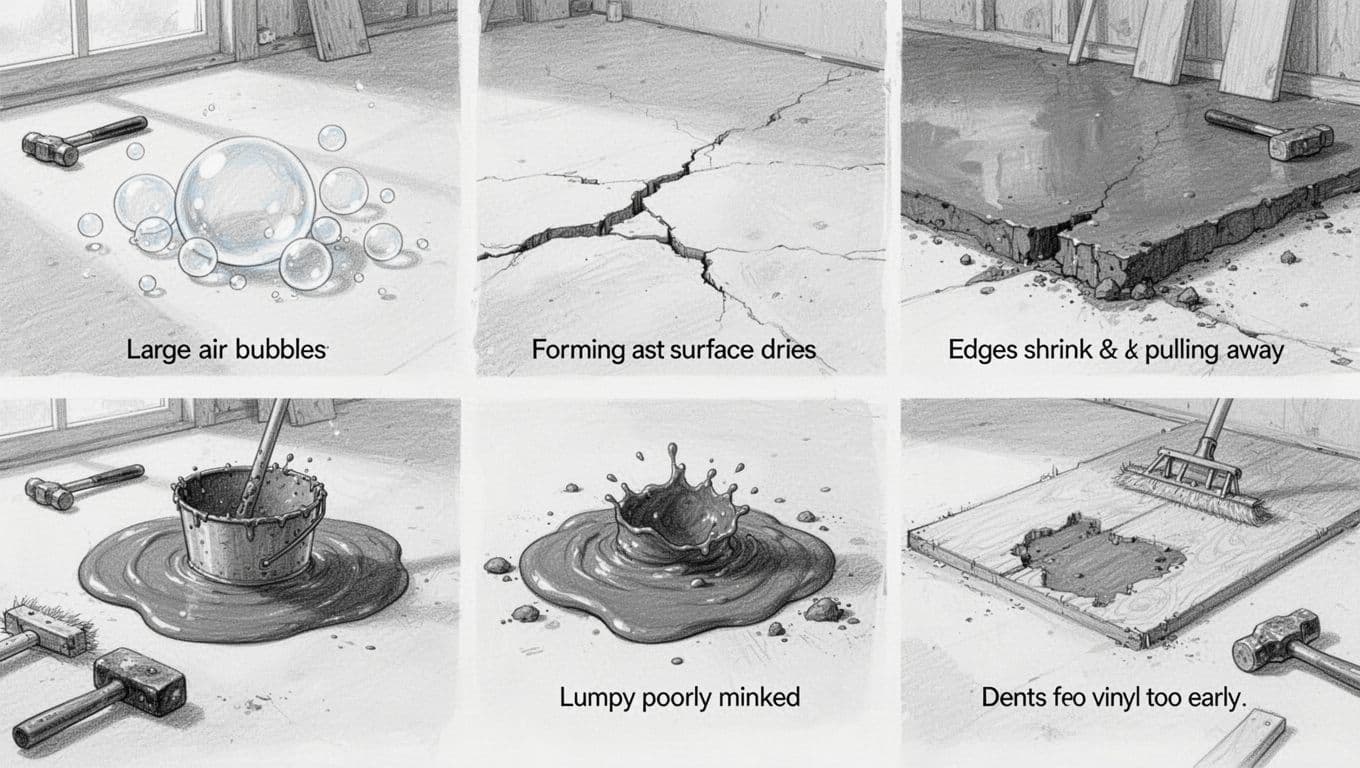 Large air bubbles

Forming ast surface dries

Edges shrink & & pulling away

Lumpy poorly minked

Dents feo vinyl too early.